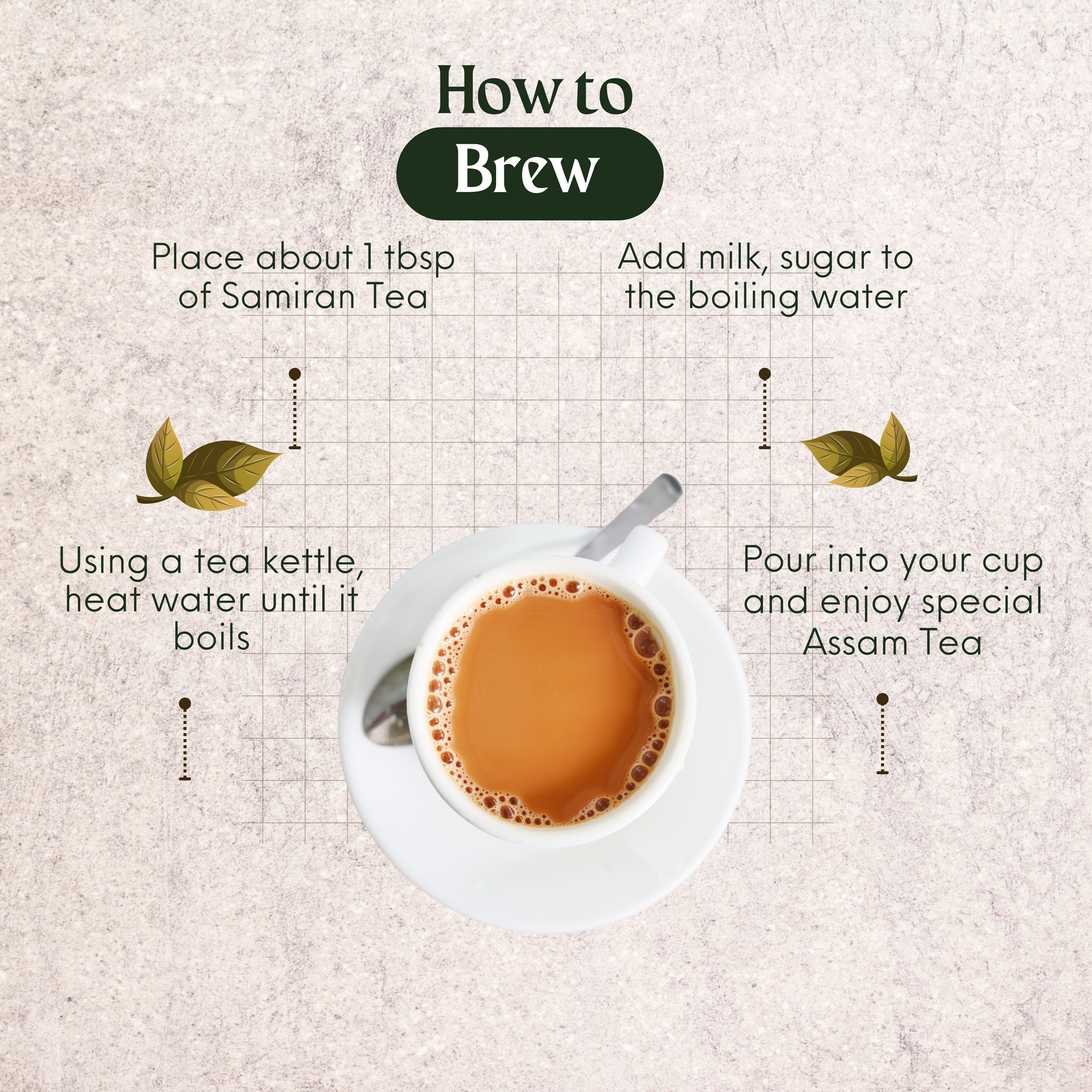 How to
Brew

Place about 1 tbsp of Samiran Tea

Add milk, sugar to the boiling water

Using a tea kettle, heat water until it boils

Pour into your cup and enjoy special Assam Tea